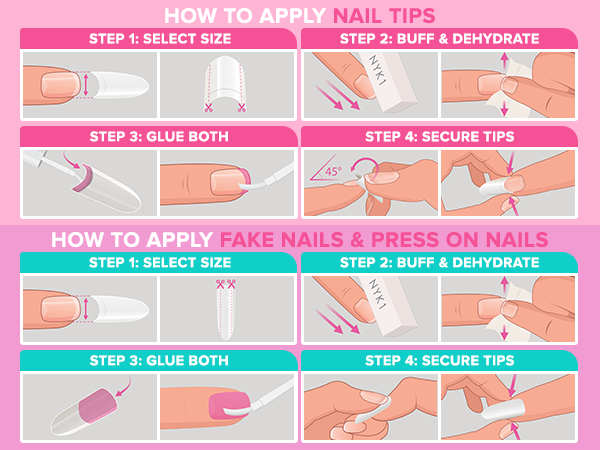 HOW TO APPLY NAIL TIPS

STEP 1: SELECT SIZE

STEP 2: BUFF & DEHYDRATE

NYK1

STEP 3: GLUE BOTH

STEP 4: SECURE TIPS

45°

HOW TO APPLY FAKE NAILS & PRESS ON NAILS

STEP 1: SELECT SIZE

STEP 2: BUFF & DEHYDRATE

NYK1

STEP 3: GLUE BOTH

STEP 4: SECURE TIPS