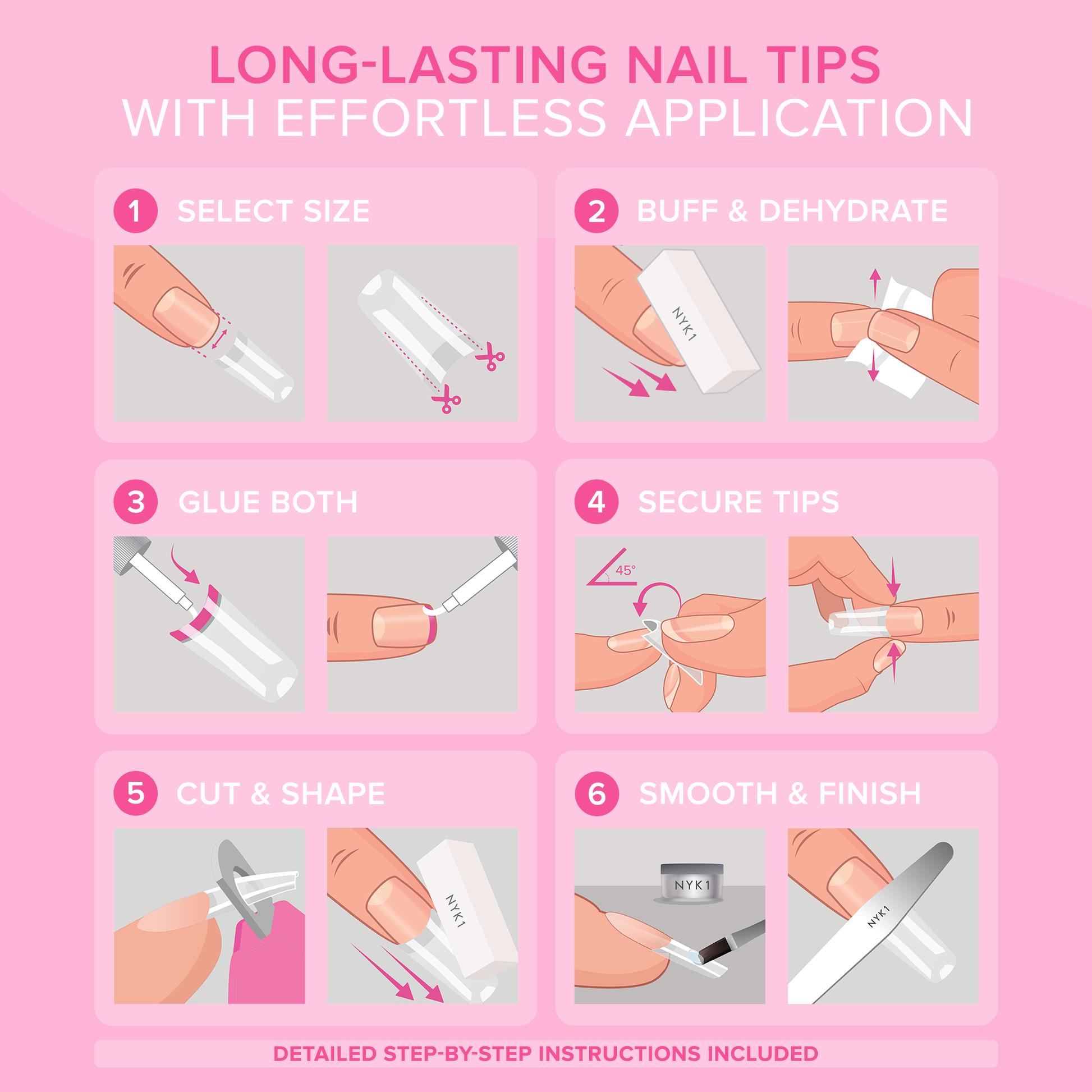 LONG-LASTING NAIL TIPS
WITH EFFORTLESS APPLICATION

1 SELECT SIZE

2 BUFF & DEHYDRATE

NYK1

3 GLUE BOTH

4 SECURE TIPS

45°

5 CUT & SHAPE

NYK1

6 SMOOTH & FINISH

NYK1

NYK1

DETAILED STEP-BY-STEP INSTRUCTIONS INCLUDED